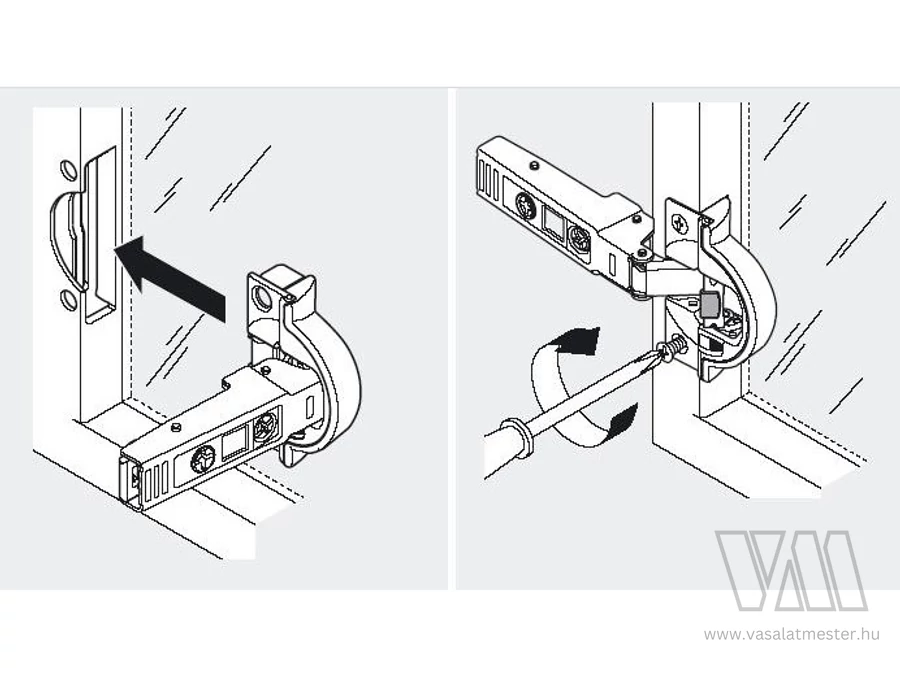 VM
www.vasalatmester.hu