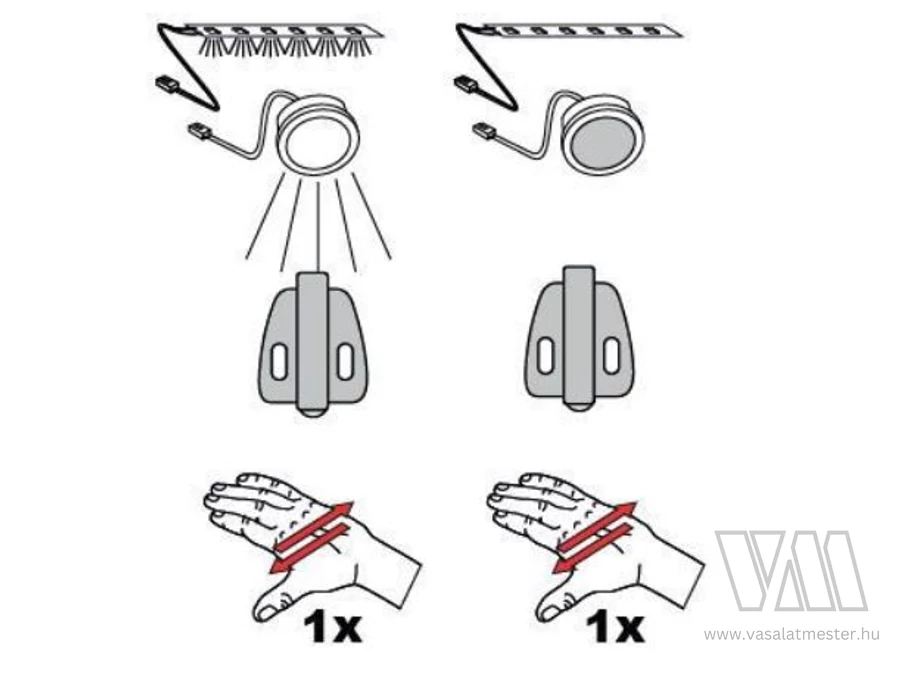 1x

1x

VM
www.vasalatmester.hu