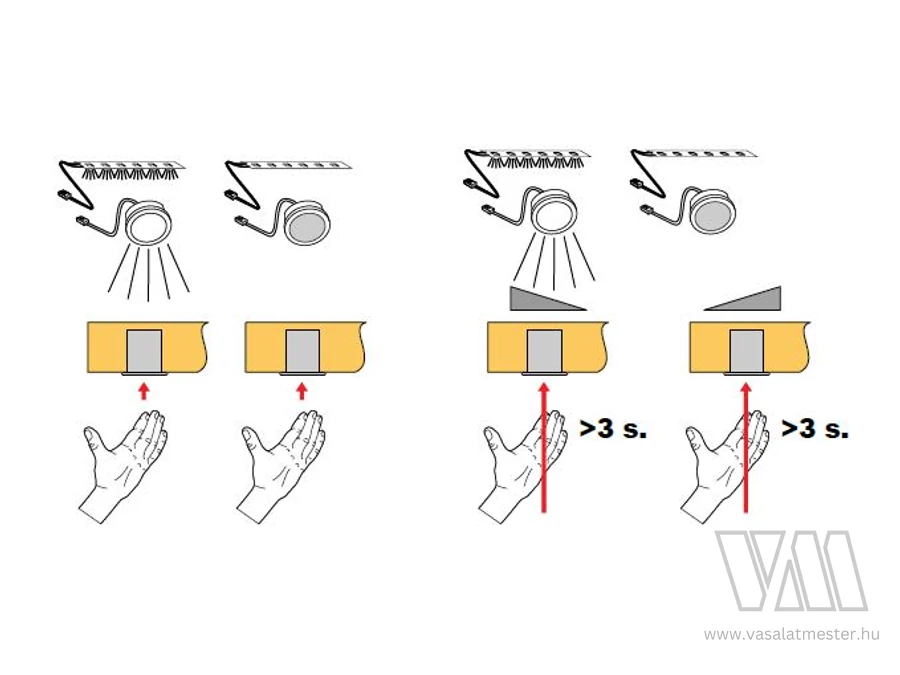 >3 s.

>3 s.

VM

www.vasalatmester.hu