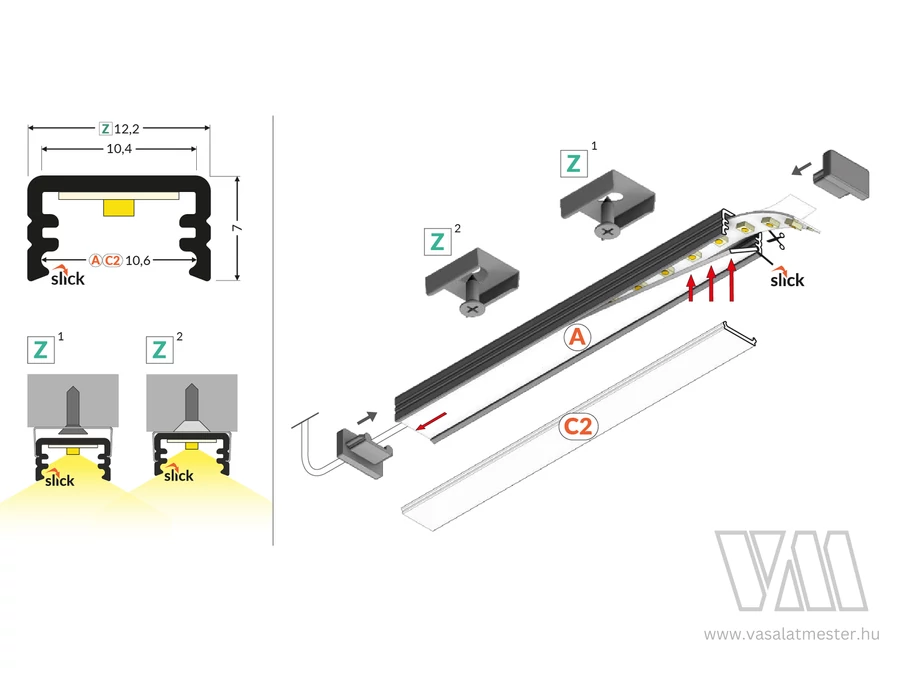 Z 12,2
10,4
7
A C2 10,6
slick

Z 1
Z 2
slick
slick

Z 1
Z 2
slick
A
C2

VM
www.vasalatmester.hu