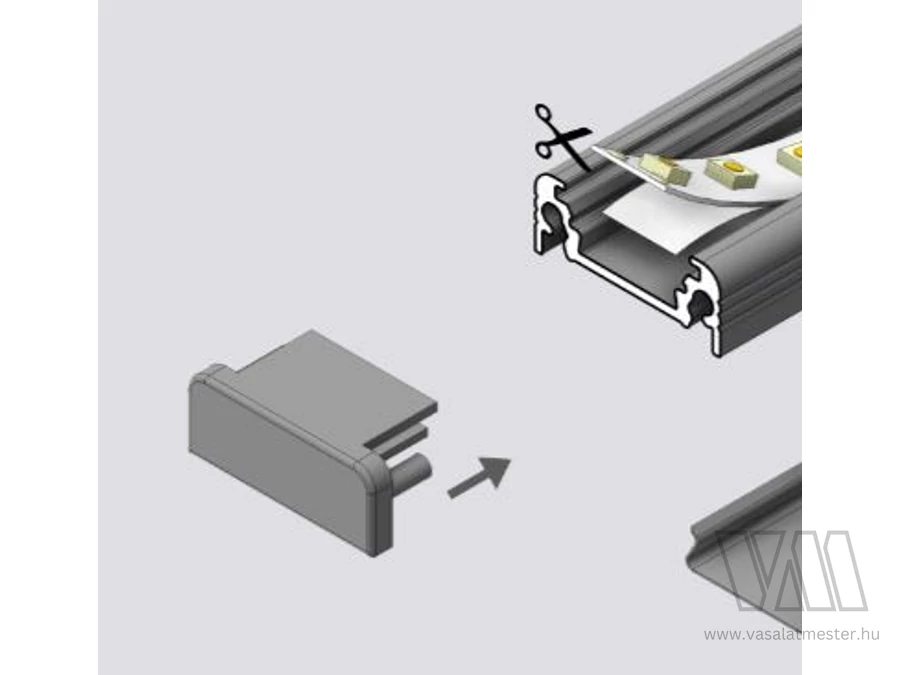 www.vasalatmester.hu